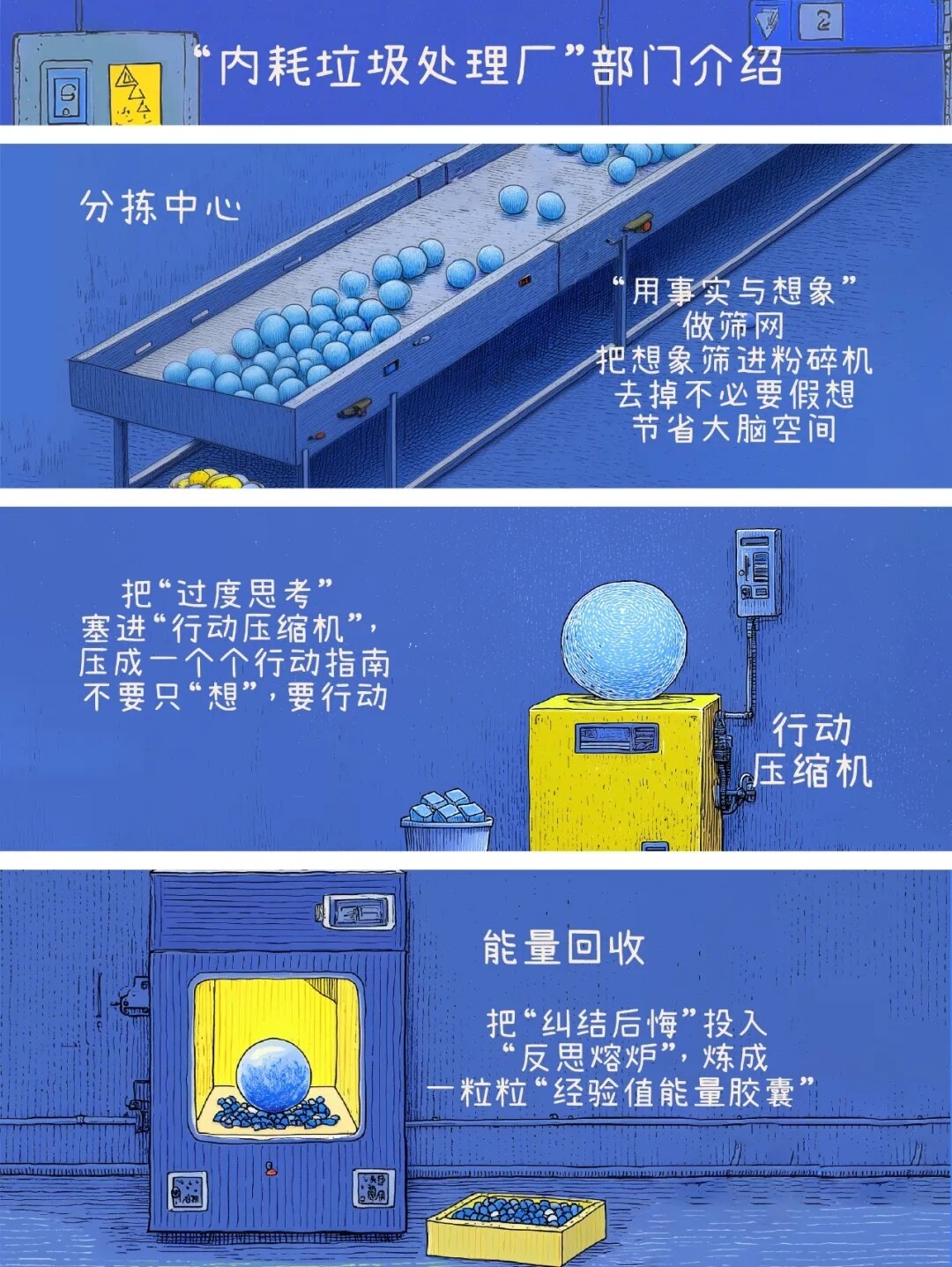 2

“内耗垃圾处理厂”部门介绍

分拣中心

“用事实与想象”
做筛网
把想象筛进粉碎机
去掉不必要假想
节省大脑空间

把“过度思考”
塞进“行动压缩机”，
压成一个个行动指南
不要只“想”，要行动

行动
压缩机

能量回收

把“纠结后悔”投入
“反思熔炉”，炼成
一粒粒“经验值能量胶囊”